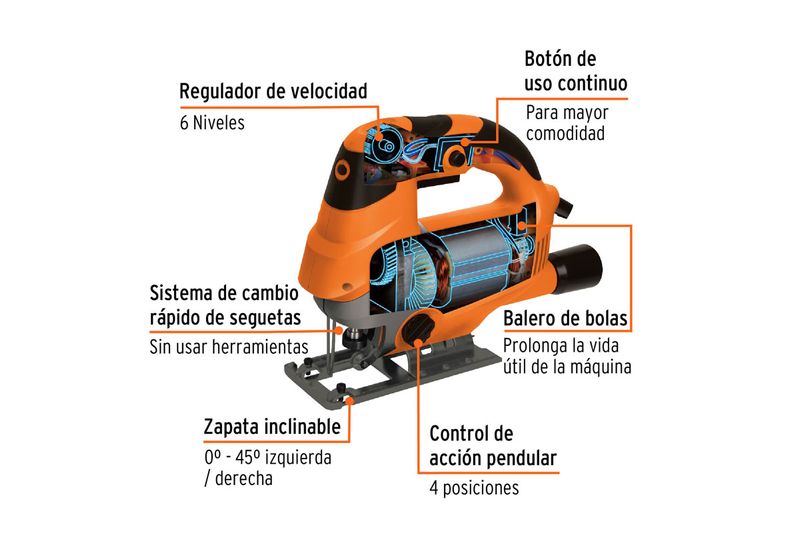 Regulador de velocidad
6 Niveles

Botón de uso continuo
Para mayor comodidad

Sistema de cambio rápido de seguetas
Sin usar herramientas

Balero de bolas
Prolonga la vida útil de la máquina

Zapata inclinable
0º - 45º izquierda / derecha

Control de acción pendular
4 posiciones