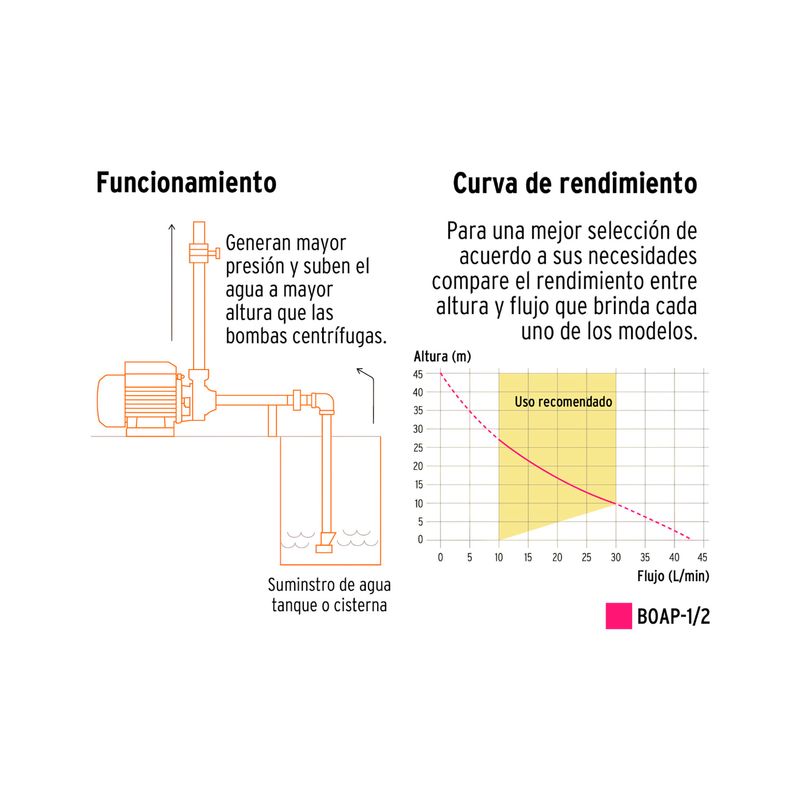 Funcionamiento

Generan mayor presión y suben el agua a mayor altura que las bombas centrífugas.

Suminstro de agua tanque o cisterna

Curva de rendimiento

Para una mejor selección de acuerdo a sus necesidades compare el rendimiento entre altura y flujo que brinda cada uno de los modelos.

Altura (m)

45
40
35
30
25
20
15
10
5
0

Uso recomendado

0 5 10 15 20 25 30 35 40 45

Flujo (L/min)

BOAP-1/2