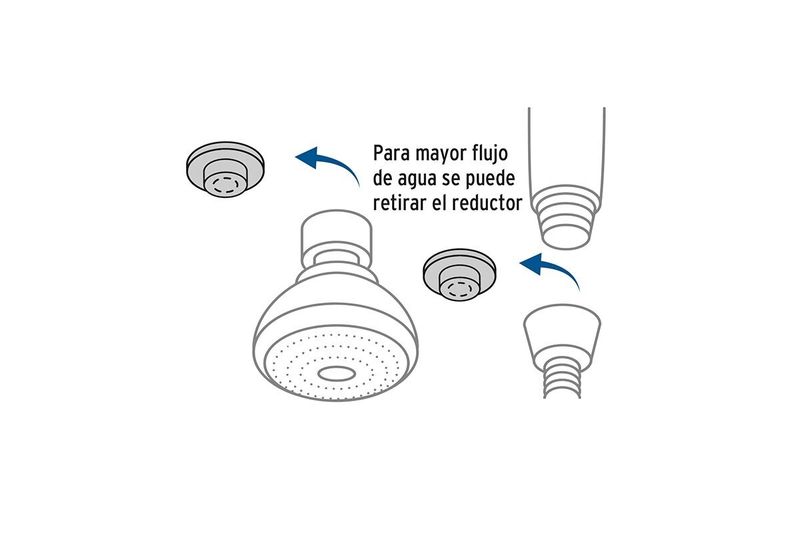 Para mayor flujo de agua se puede retirar el reductor