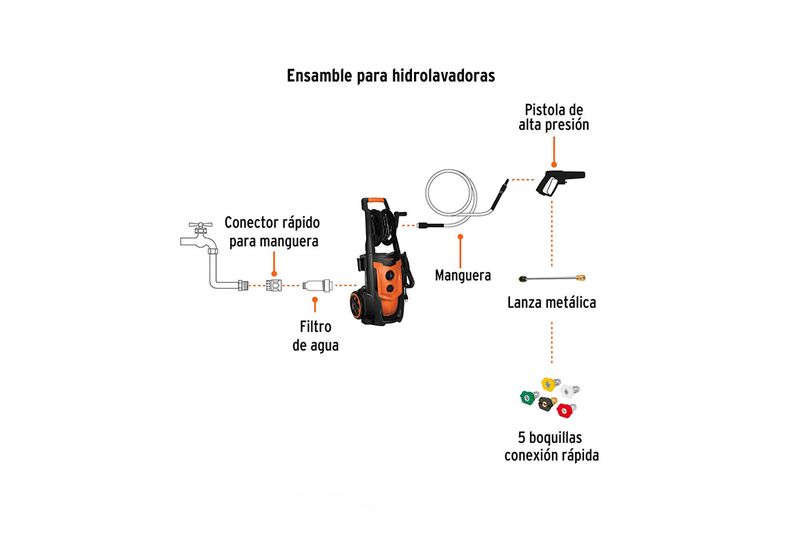 Ensamble para hidrolavadoras

Pistola de alta presión

Conector rápido para manguera

Manguera

Lanza metálica

Filtro de agua

5 boquillas conexión rápida