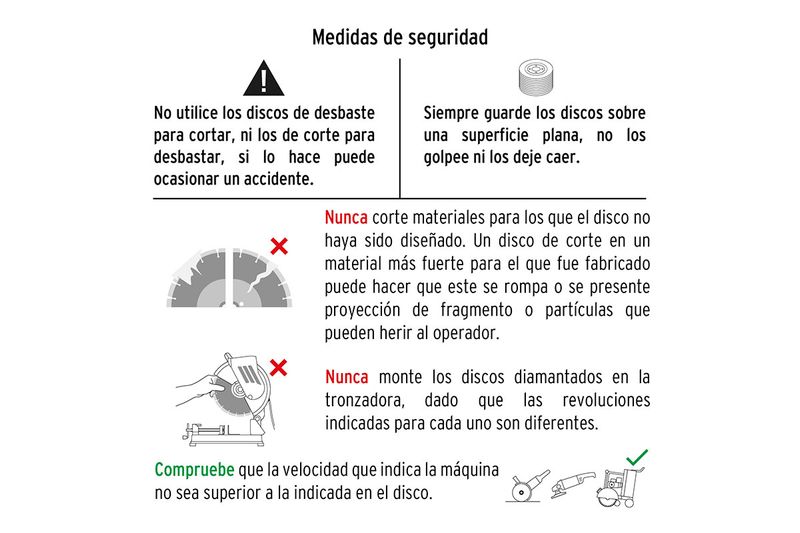 Medidas de seguridad

No utilice los discos de desbaste para cortar, ni los de corte para desbastar, si lo hace puede ocasionar un accidente.

Siempre guarde los discos sobre una superficie plana, no los golpee ni los deje caer.

Nunca corte materiales para los que el disco no haya sido diseñado. Un disco de corte en un material más fuerte para el que fue fabricado puede hacer que este se rompa o se presente proyección de fragmento o partículas que pueden herir al operador.

Nunca monte los discos diamantados en la tronzadora, dado que las revoluciones indicadas para cada uno son diferentes.

Compruebe que la velocidad que indica la máquina no sea superior a la indicada en el disco.