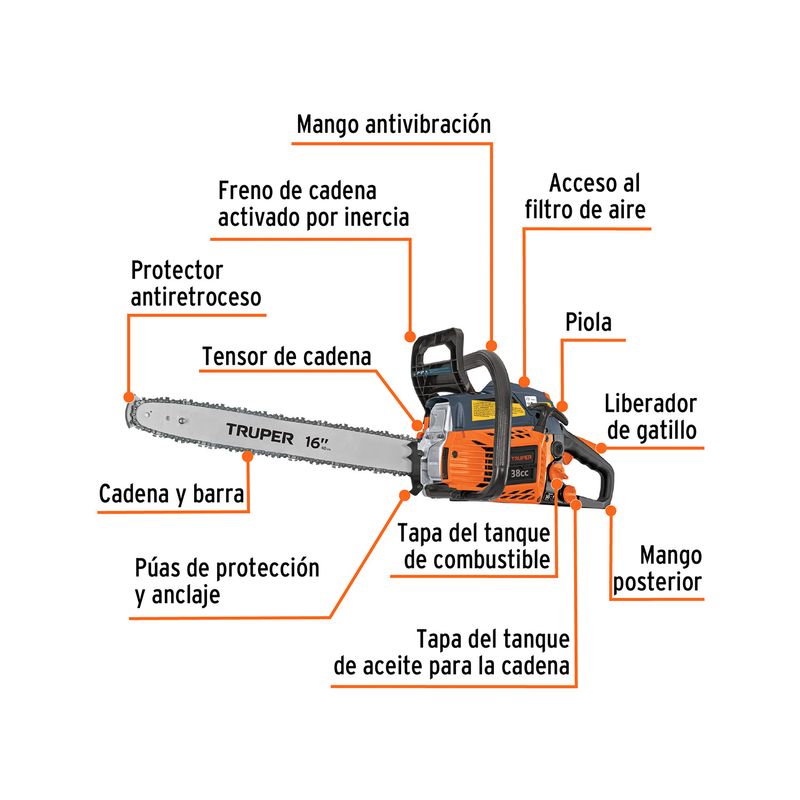 Mango antivibración

Freno de cadena activado por inercia

Acceso al filtro de aire

Protector antiretroceso

Piola

Tensor de cadena

Liberador de gatillo

TRUPER 16"

TRUPER

38cc

Cadena y barra

Tapa del tanque de combustible

Mango posterior

Púas de protección y anclaje

Tapa del tanque de aceite para la cadena