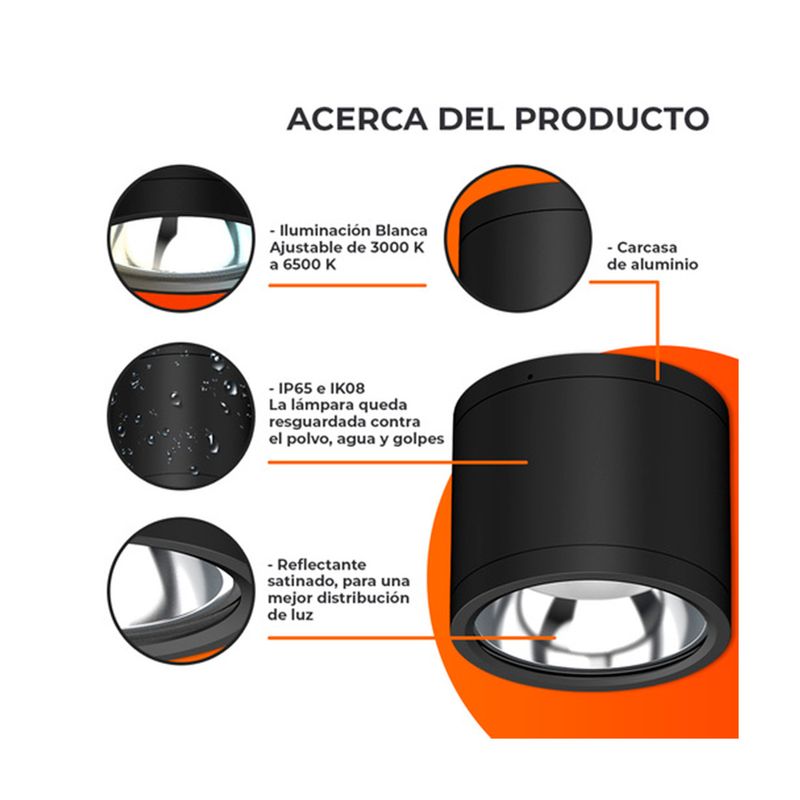 ACERCA DEL PRODUCTO

- Iluminación Blanca Ajustable de 3000 K a 6500 K

- Carcasa de aluminio

- IP65 e IK08
La lámpara queda resguardada contra el polvo, agua y golpes

- Reflectante satinado, para una mejor distribución de luz