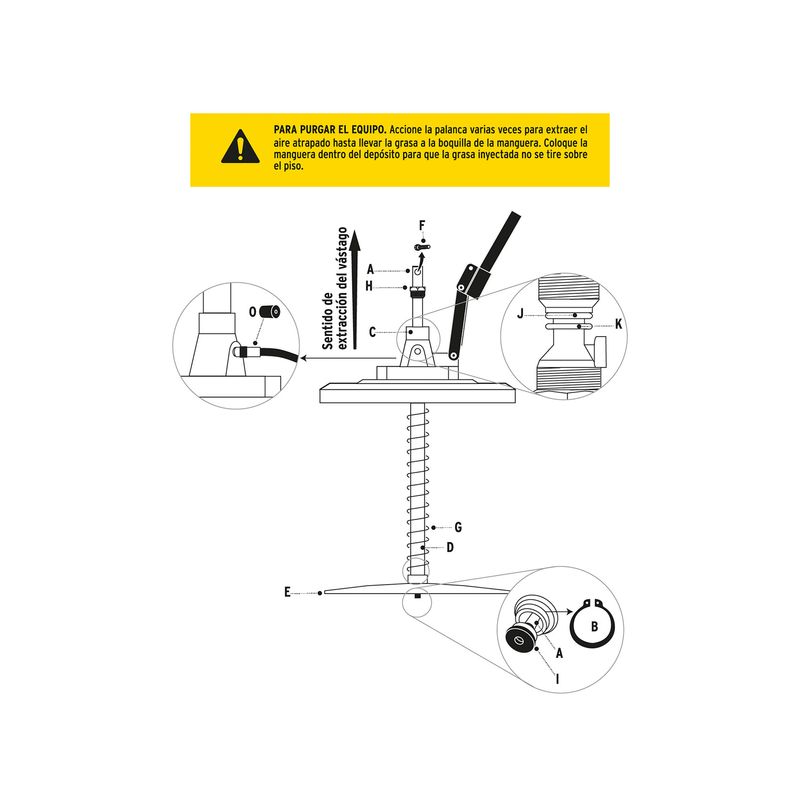 PARA PURGAR EL EQUIPO. Accione la palanca varias veces para extraer el aire atrapado hasta llevar la grasa a la boquilla de la manguera. Coloque la manguera dentro del depósito para que la grasa inyectada no se tire sobre el piso.

Sentido de extracción del vástago

F
A
H
C
O
J
K
G
D
E
B
A
I