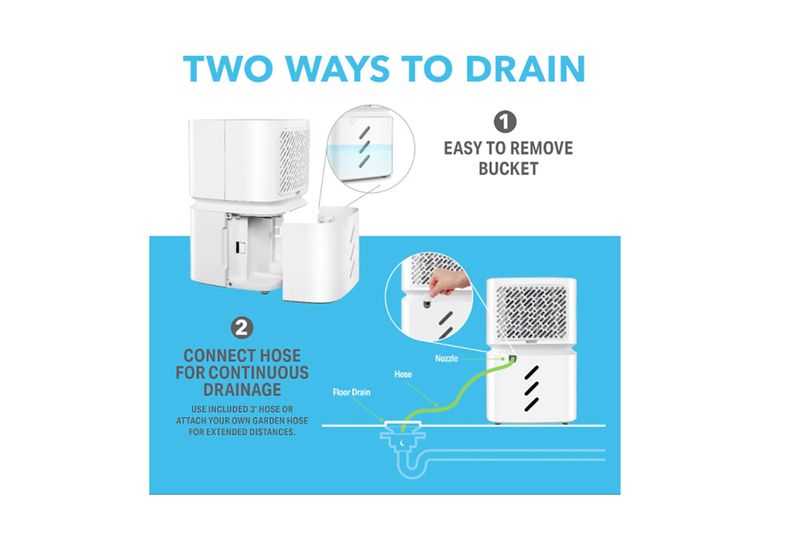 TWO WAYS TO DRAIN

1
EASY TO REMOVE BUCKET

2
CONNECT HOSE FOR CONTINUOUS DRAINAGE

USE INCLUDED 3' HOSE OR ATTACH YOUR OWN GARDEN HOSE FOR EXTENDED DISTANCES.

Nozzle

Hose

Floor Drain