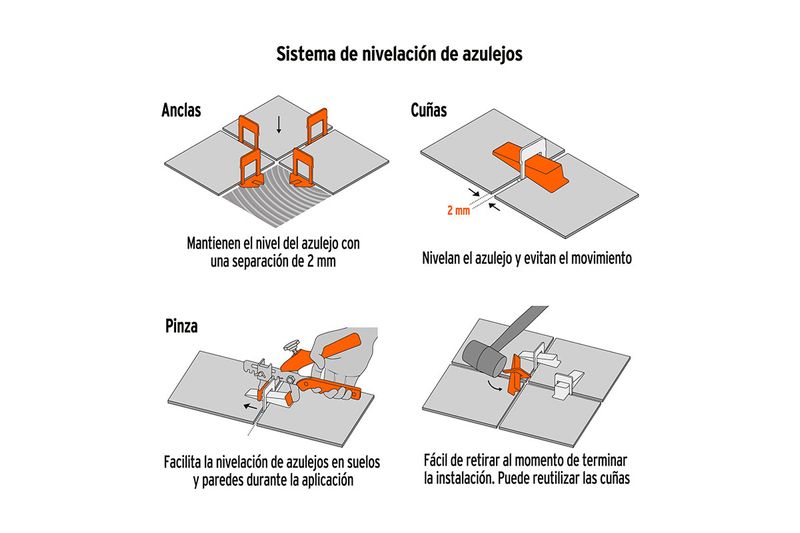 Sistema de nivelación de azulejos

Anclas

Mantienen el nivel del azulejo con una separación de 2 mm

Cuñas

2 mm

Nivelan el azulejo y evitan el movimiento

Pinza

Facilita la nivelación de azulejos en suelos y paredes durante la aplicación

Fácil de retirar al momento de terminar la instalación. Puede reutilizar las cuñas