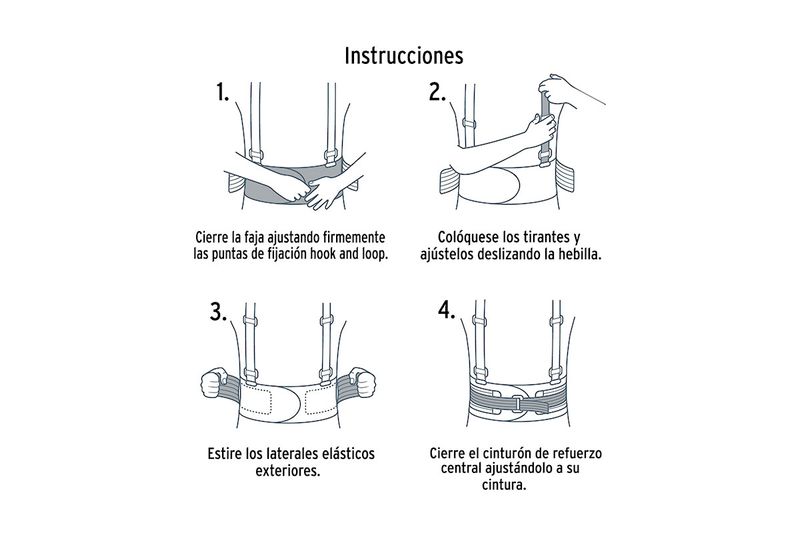 Instrucciones

1.

Cierre la faja ajustando firmemente las puntas de fijación hook and loop.

2.

Colóquese los tirantes y ajústelos deslizando la hebilla.

3.

Estire los laterales elásticos exteriores.

4.

Cierre el cinturón de refuerzo central ajustándolo a su cintura.