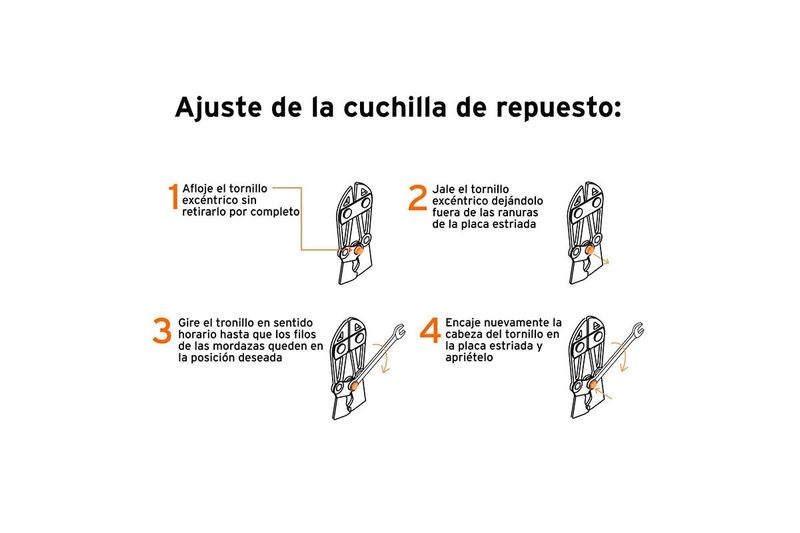 Ajuste de la cuchilla de repuesto:

1 Afloje el tornillo excéntrico sin retirarlo por completo

2 Jale el tornillo excéntrico dejándolo fuera de las ranuras de la placa estriada

3 Gire el tronillo en sentido horario hasta que los filos de las mordazas queden en la posición deseada

4 Encaje nuevamente la cabeza del tornillo en la placa estriada y apriételo