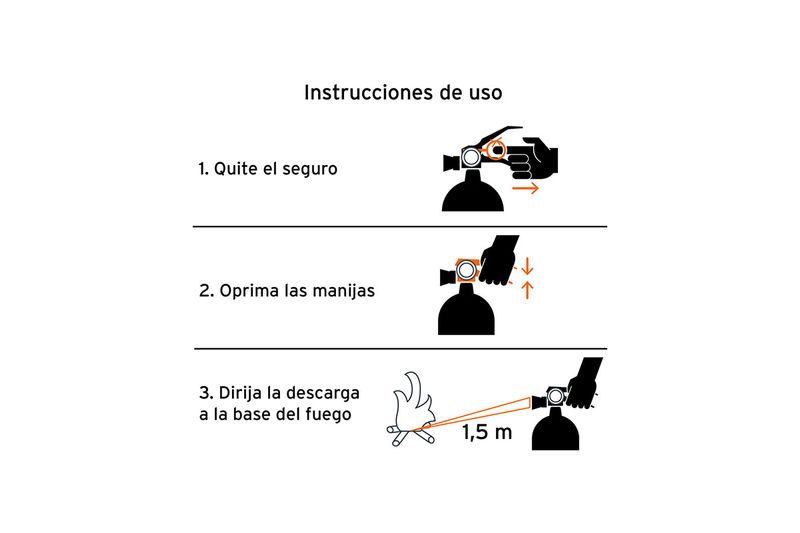 Instrucciones de uso

1. Quite el seguro

2. Oprima las manijas

3. Dirija la descarga a la base del fuego

1,5 m